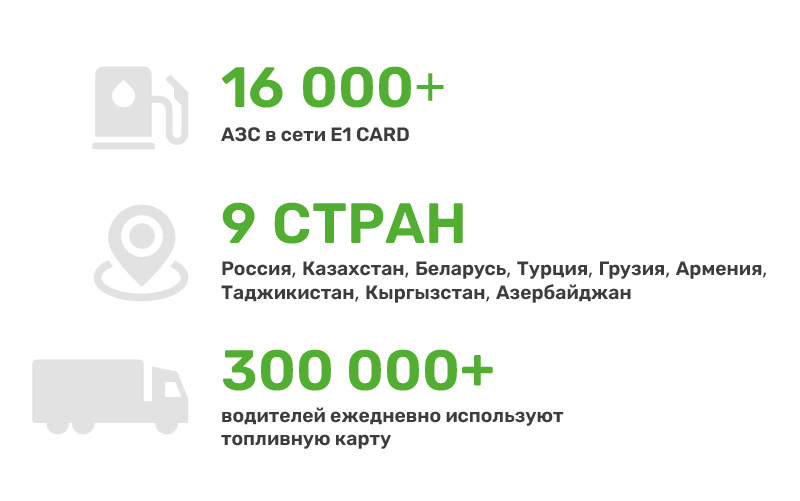 16 000+

АЗС в сети E1 CARD

9 СТРАН

Россия, Казахстан, Беларусь, Турция, Грузия, Армения, Таджикистан, Кыргызстан, Азербайджан

300 000+

водителей ежедневно используют топливную карту